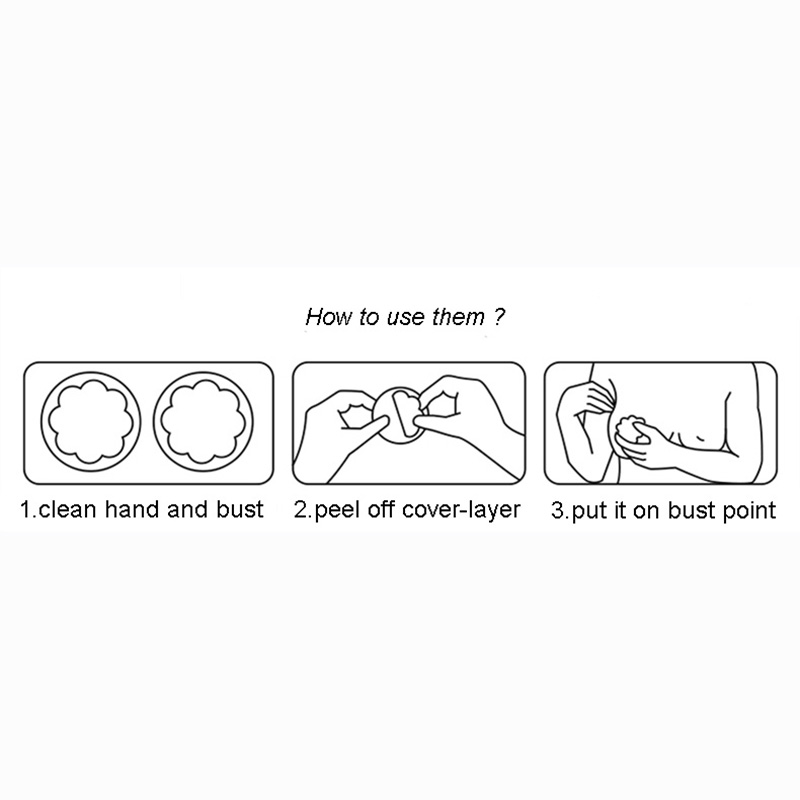 How to use them ?

1.clean hand and bust

2.peel off cover-layer

3.put it on bust point